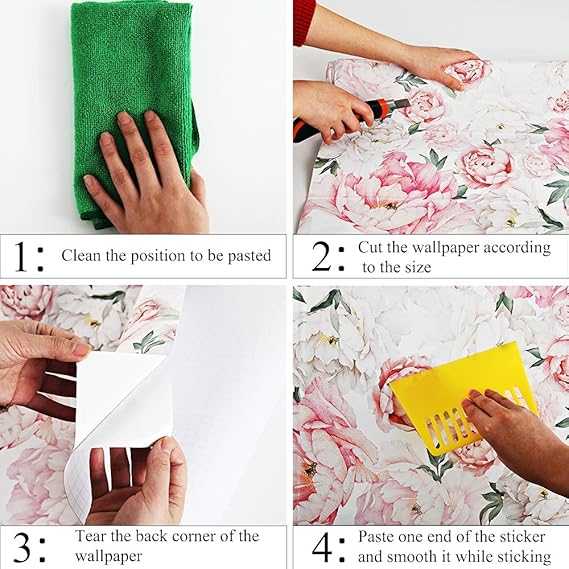 1: Clean the position to be pasted

2: Cut the wallpaper according to the size

3: Tear the back corner of the wallpaper

4: Paste one end of the sticker and smooth it while sticking